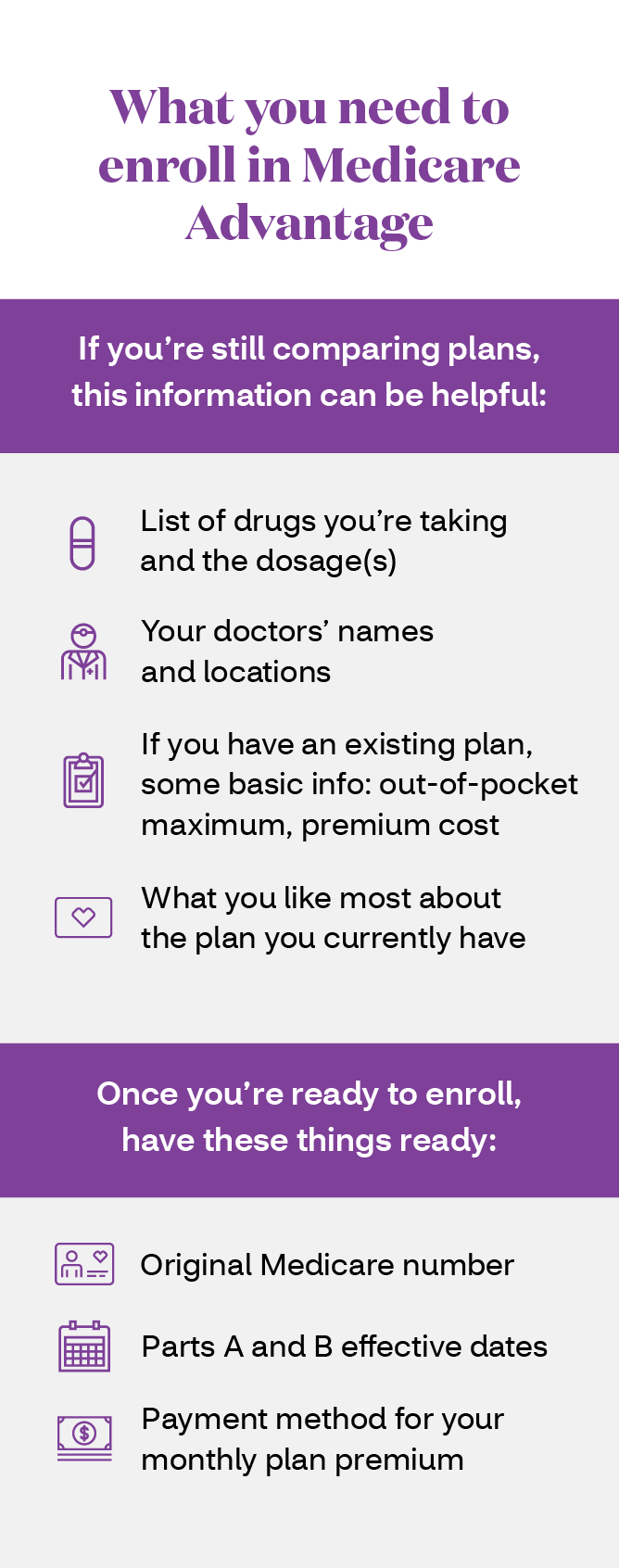 What you need to enroll in Medicare Advantage

If you're still comparing plans, this information can be helpful:

List of drugs you're taking and the dosage(s)

Your doctors' names and locations

If you have an existing plan, some basic info: out-of-pocket maximum, premium cost

What you like most about the plan you currently have

Once you're ready to enroll, have these things ready:

Original Medicare number

Parts A and B effective dates

Payment method for your monthly plan premium